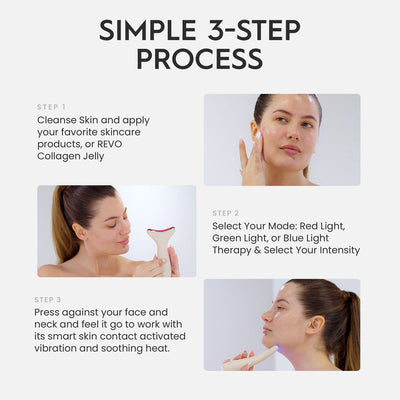 SIMPLE 3-STEP PROCESS

STEP 1
Cleanse Skin and apply your favorite skincare products, or REVO Collagen Jelly

STEP 2
Select Your Mode: Red Light, Green Light, or Blue Light Therapy & Select Your Intensity

STEP 3
Press against your face and neck and feel it go to work with its smart skin contact activated vibration and soothing heat.